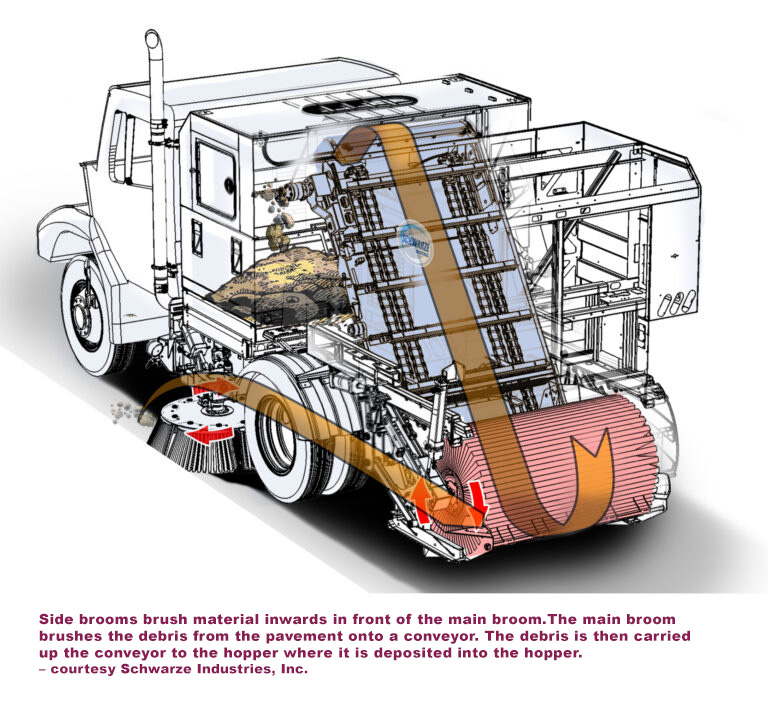 SCHWARZE

Side brooms brush material inwards in front of the main broom.The main broom brushes the debris from the pavement onto a conveyor. The debris is then carried up the conveyor to the hopper where it is deposited into the hopper.
– courtesy Schwarze Industries, Inc.